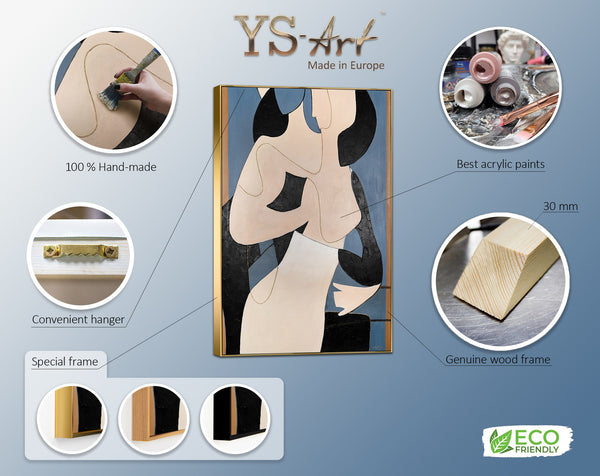 YS-Art™
Made in Europe

100 % Hand-made

Best acrylic paints

30 mm

Convenient hanger

Genuine wood frame

Special frame

ECO FRIENDLY